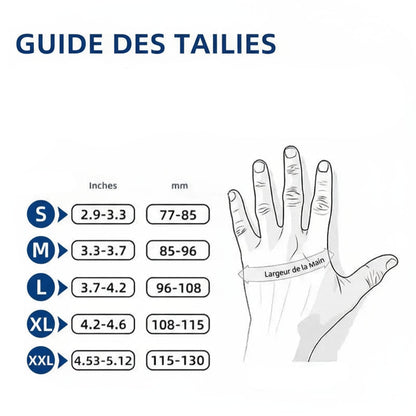 GUIDE DES TAILIES

| | Inches | mm |
|---|---|---|
| S | 2.9-3.3 | 77-85 |
| M | 3.3-3.7 | 85-96 |
| L | 3.7-4.2 | 96-108 |
| XL | 4.2-4.6 | 108-115 |
| XXL | 4.53-5.12 | 115-130 |

Largeur de la Main