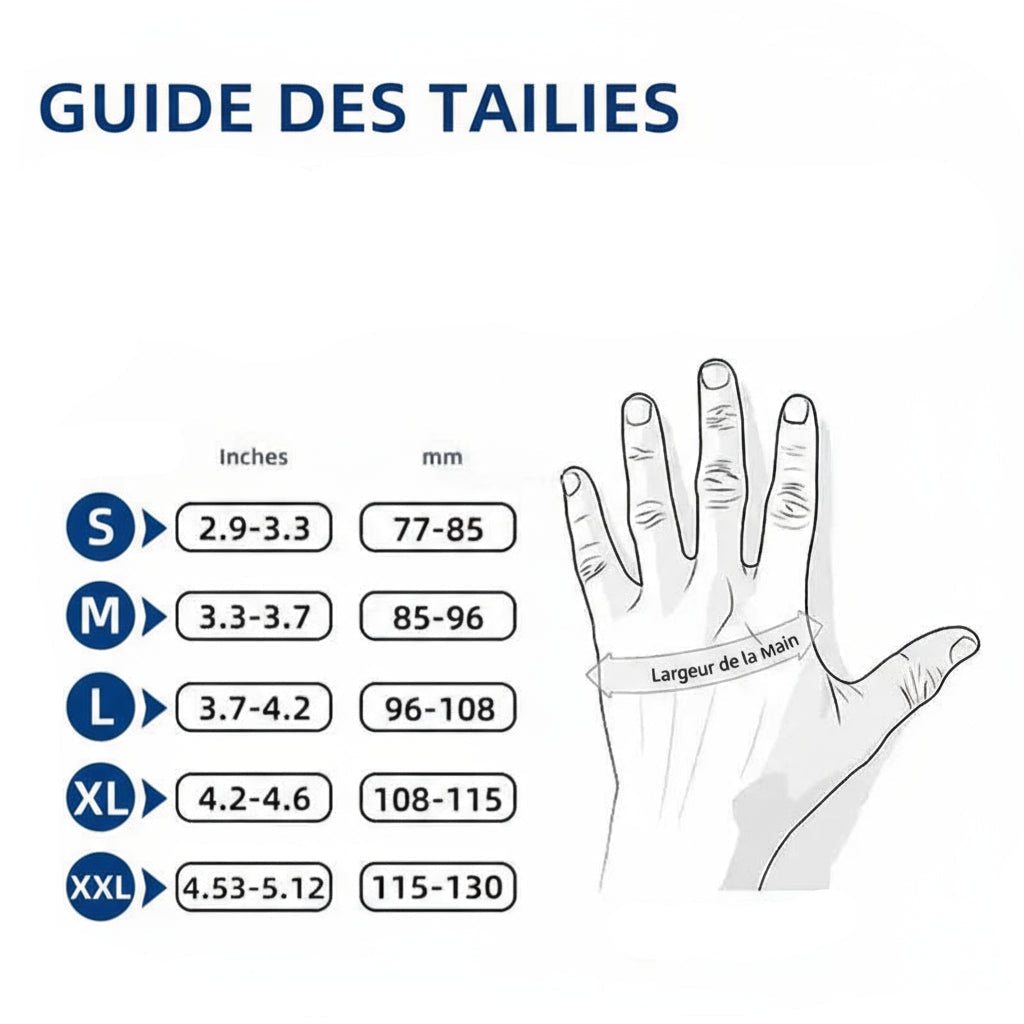 GUIDE DES TAILIES

| | Inches | mm |
|---|---|---|
| S | 2.9-3.3 | 77-85 |
| M | 3.3-3.7 | 85-96 |
| L | 3.7-4.2 | 96-108 |
| XL | 4.2-4.6 | 108-115 |
| XXL | 4.53-5.12 | 115-130 |

Largeur de la Main