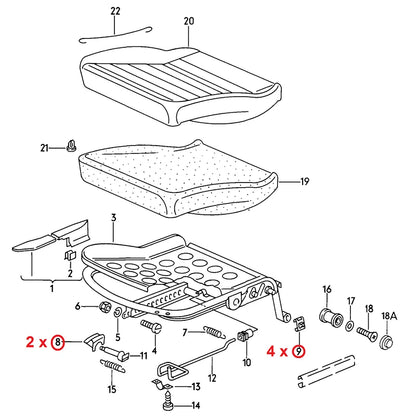 22
20
21
19
3
2
1
6
5
4
7
16
17
18
18A
2 x 8
11
10
4 x 9
15
12
13
14